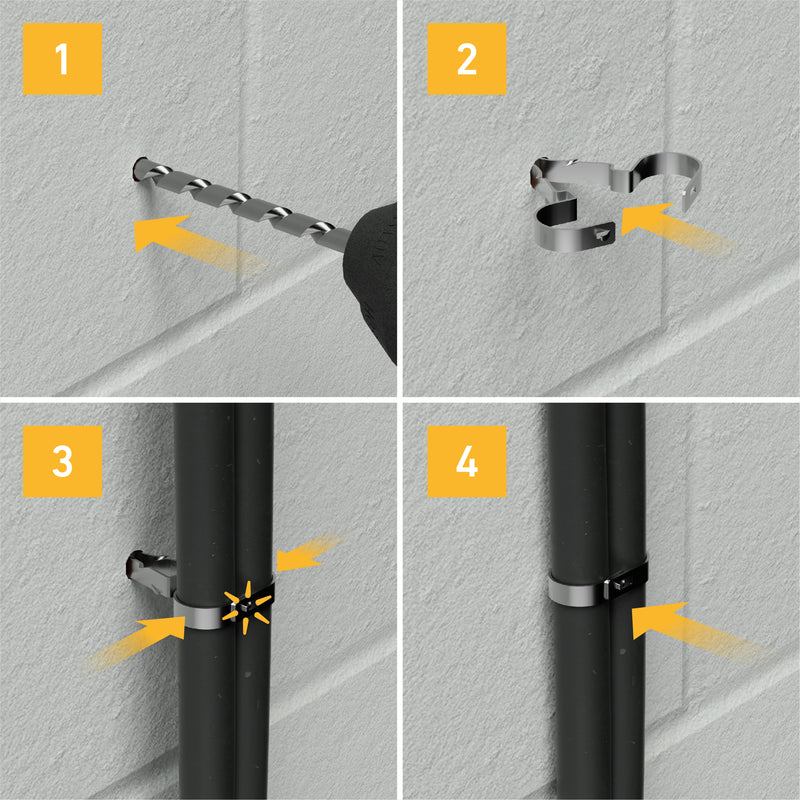 1

2

3

4