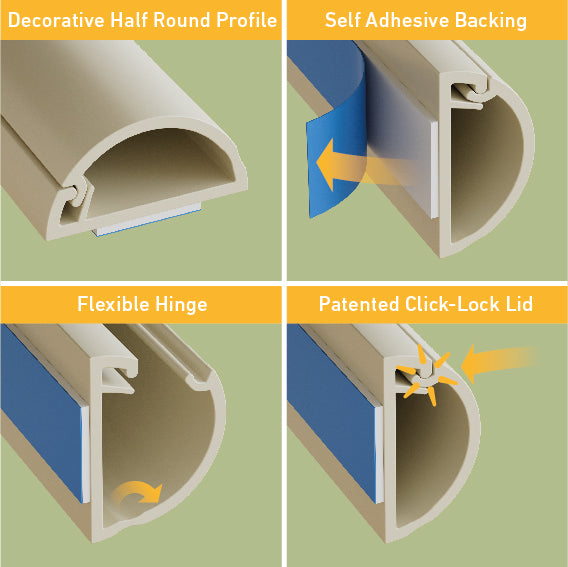 Decorative Half Round Profile

Self Adhesive Backing

Flexible Hinge

Patented Click-Lock Lid