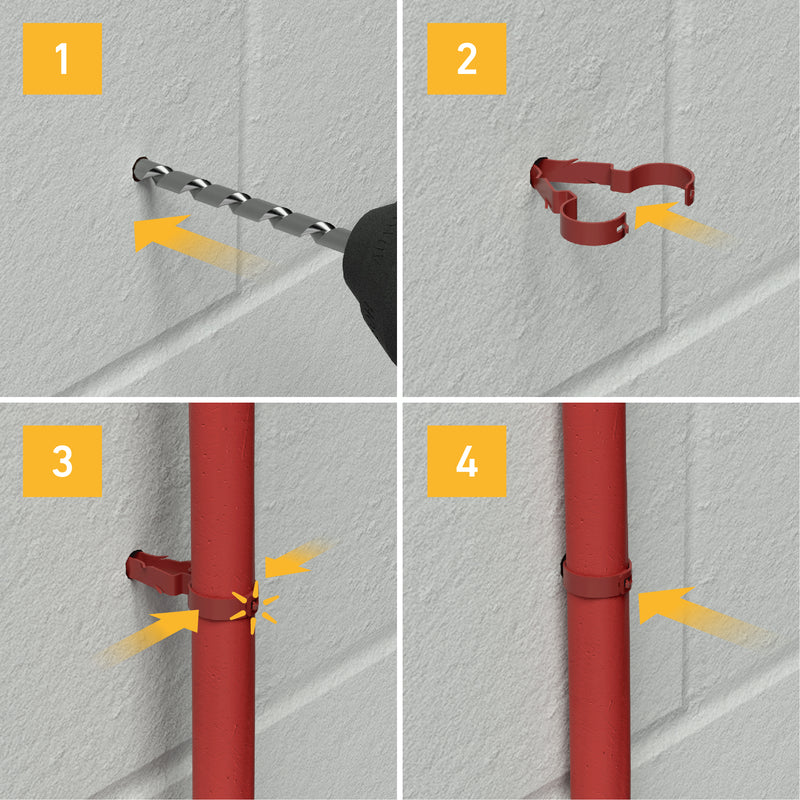 1

2

3

4