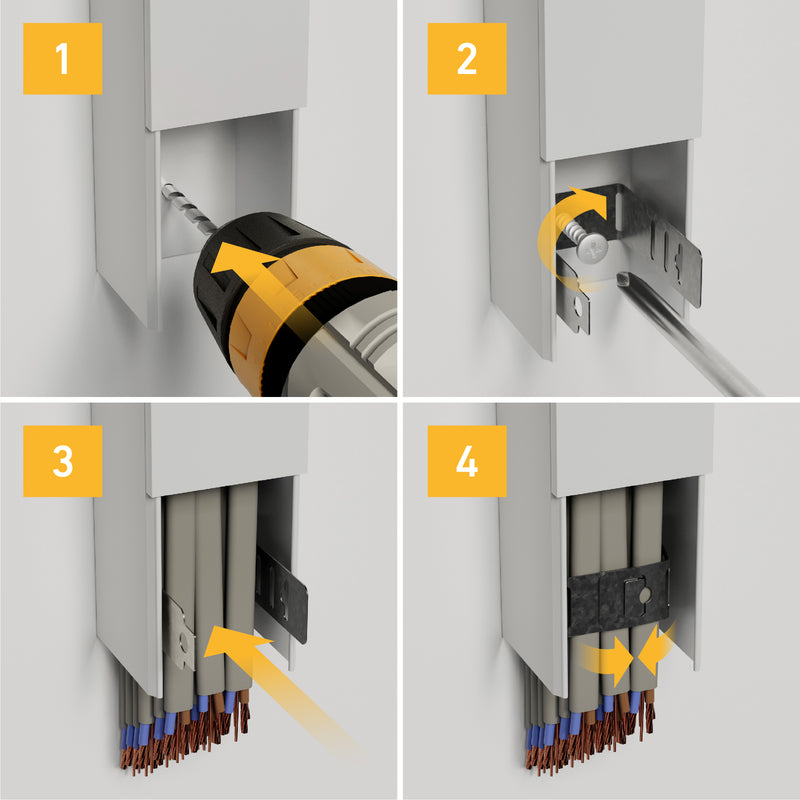 1

2

3

4