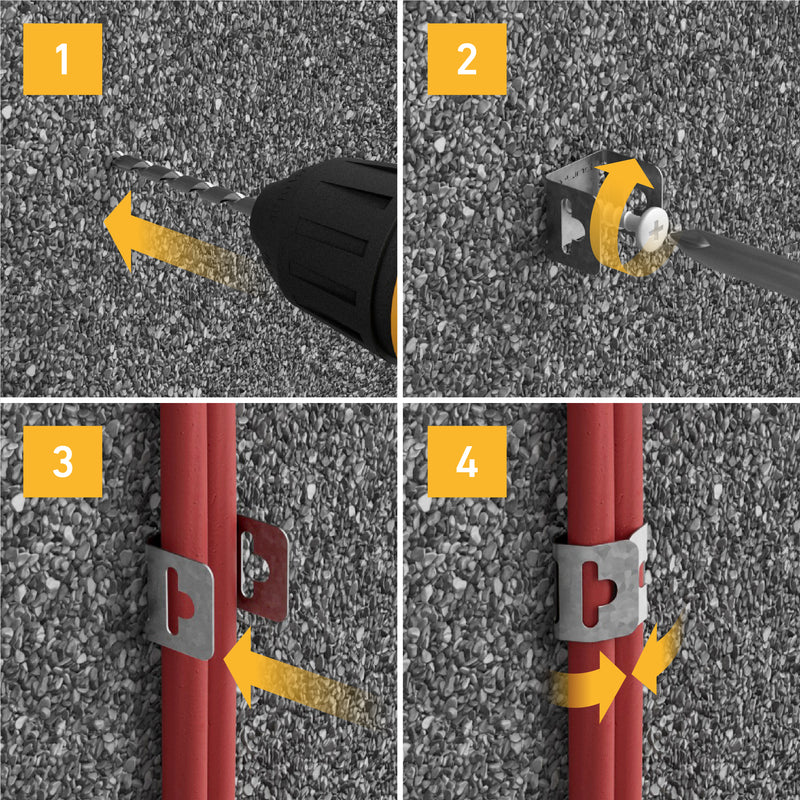 1

2

3

4