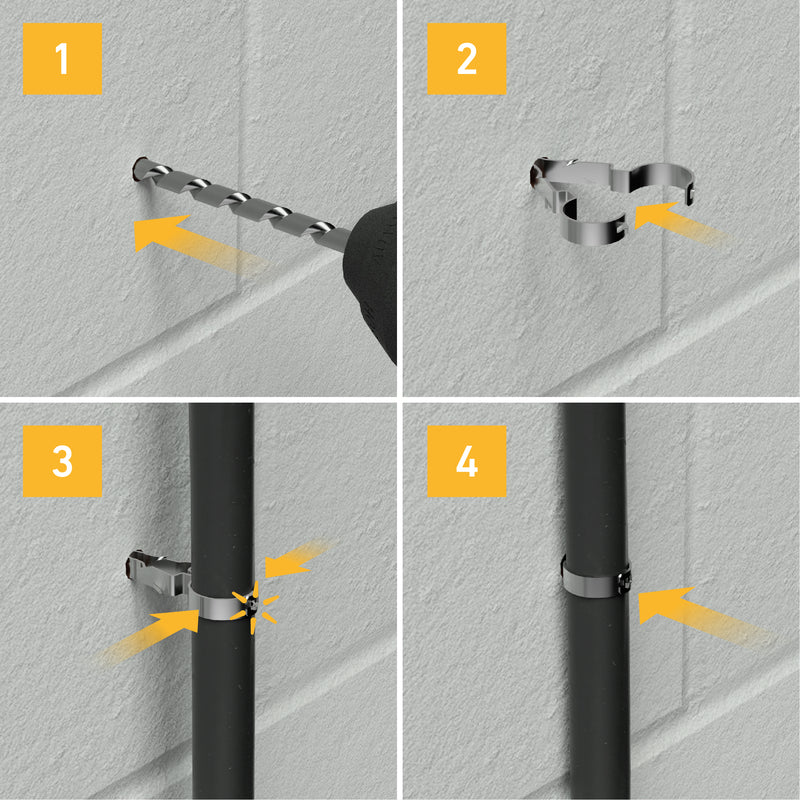 1

2

3

4