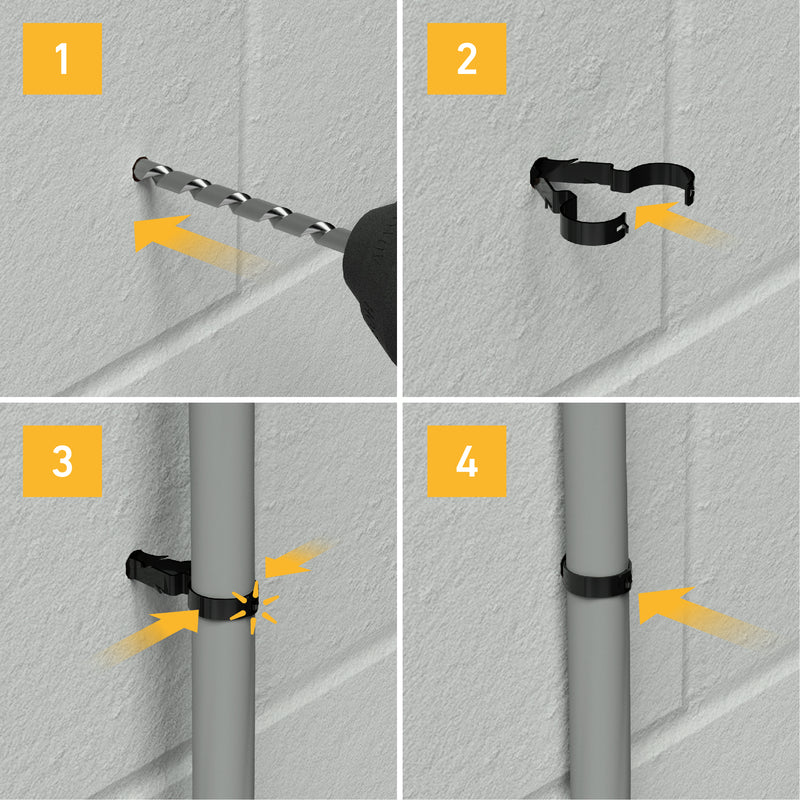 1

2

3

4