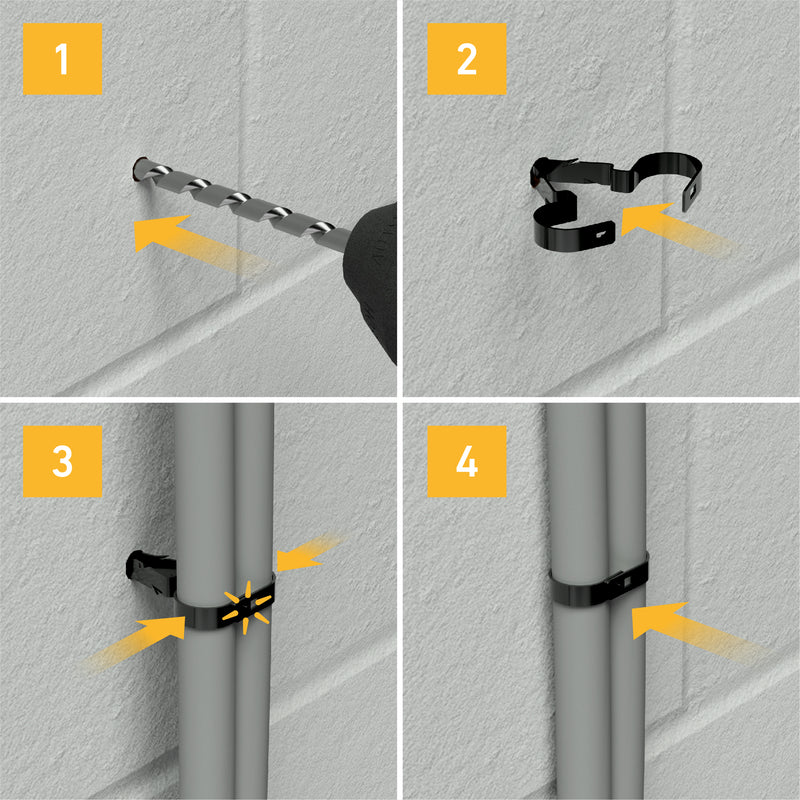 1

2

3

4