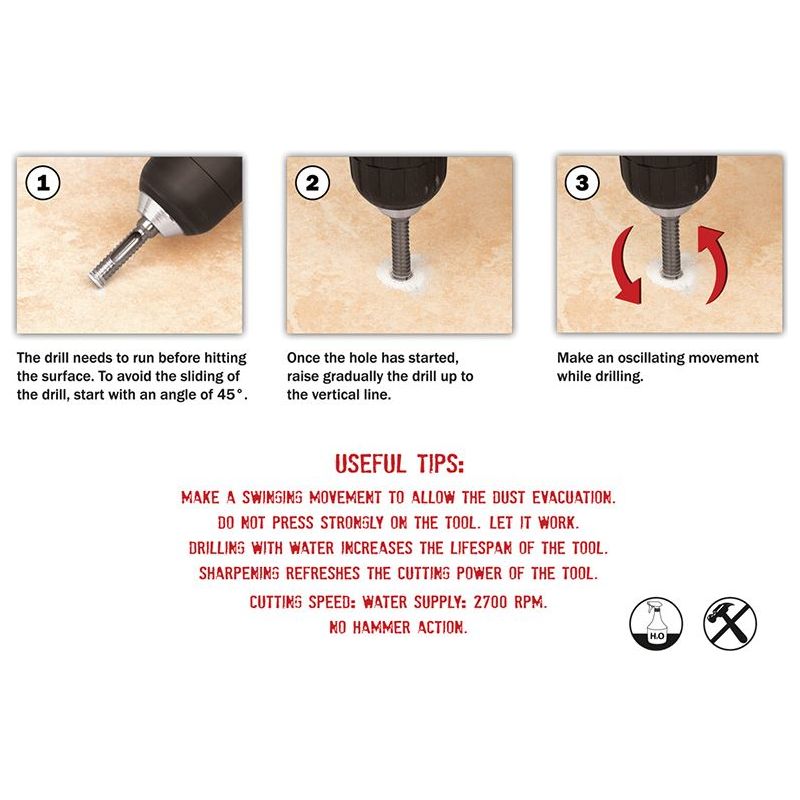 1

The drill needs to run before hitting the surface. To avoid the sliding of the drill, start with an angle of 45°.

2

Once the hole has started, raise gradually the drill up to the vertical line.

3

Make an oscillating movement while drilling.

USEFUL TIPS:

MAKE A SWINGING MOVEMENT TO ALLOW THE DUST EVACUATION.
DO NOT PRESS STRONGLY ON THE TOOL. LET IT WORK.
DRILLING WITH WATER INCREASES THE LIFESPAN OF THE TOOL.
SHARPENING REFRESHES THE CUTTING POWER OF THE TOOL.
CUTTING SPEED: WATER SUPPLY: 2700 RPM.
NO HAMMER ACTION.

$H_2O$