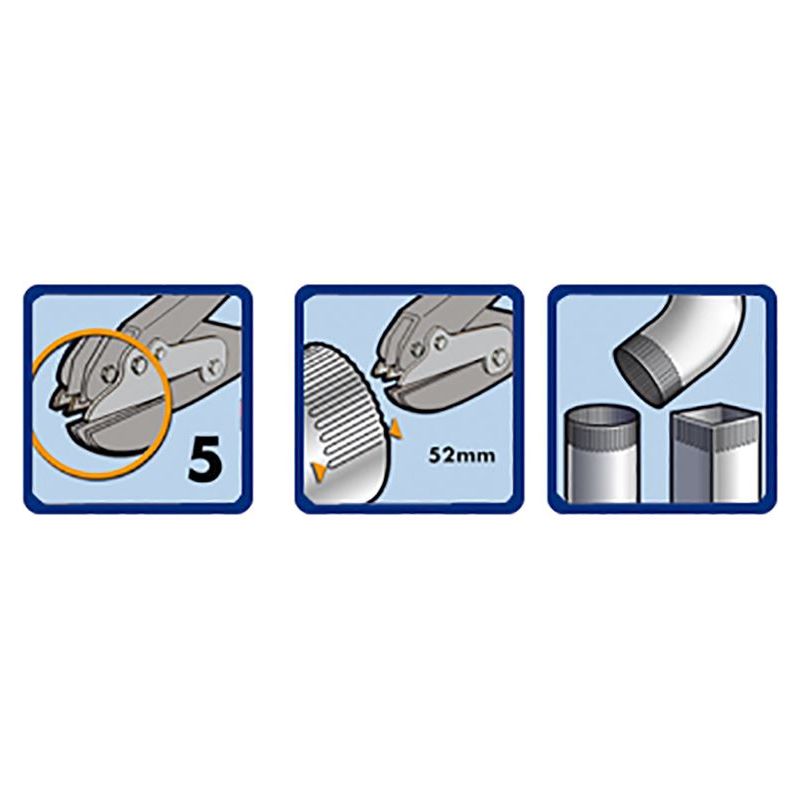 5

52mm